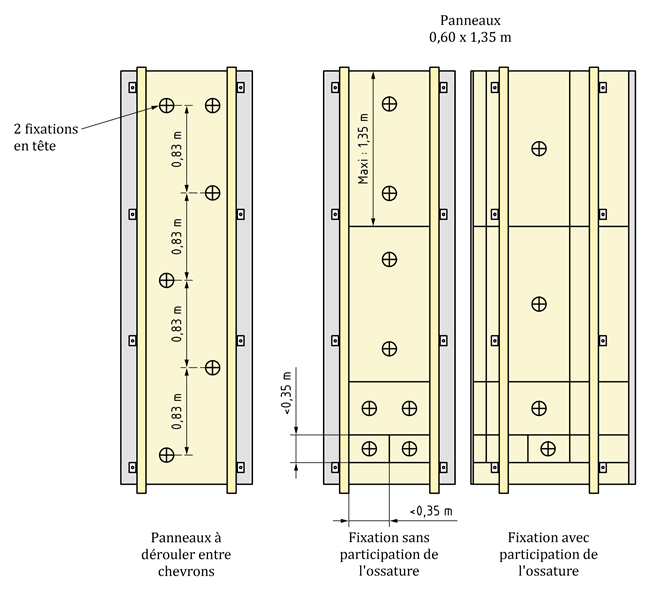 Panneaux
0,60 x 1,35 m

2 fixations en tête

0,83 m
0,83 m
0,83 m
0,83 m

Maxi : 1,35 m

<0,35 m

<0,35 m

Panneaux à dérouler entre chevrons

Fixation sans participation de l'ossature

Fixation avec participation de l'ossature